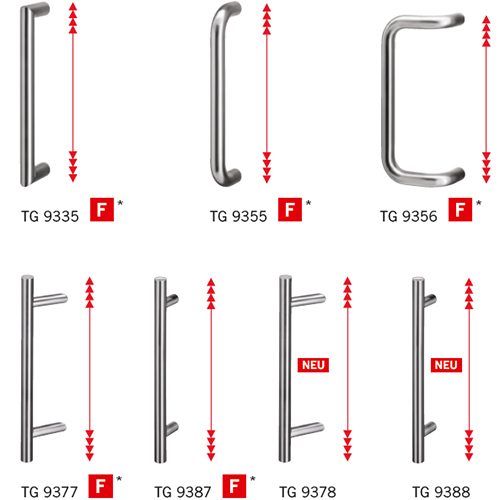 TG 9335 F *

TG 9355 F *

TG 9356 F *

NEU

NEU

TG 9377 F *

TG 9387 F *

TG 9378

TG 9388